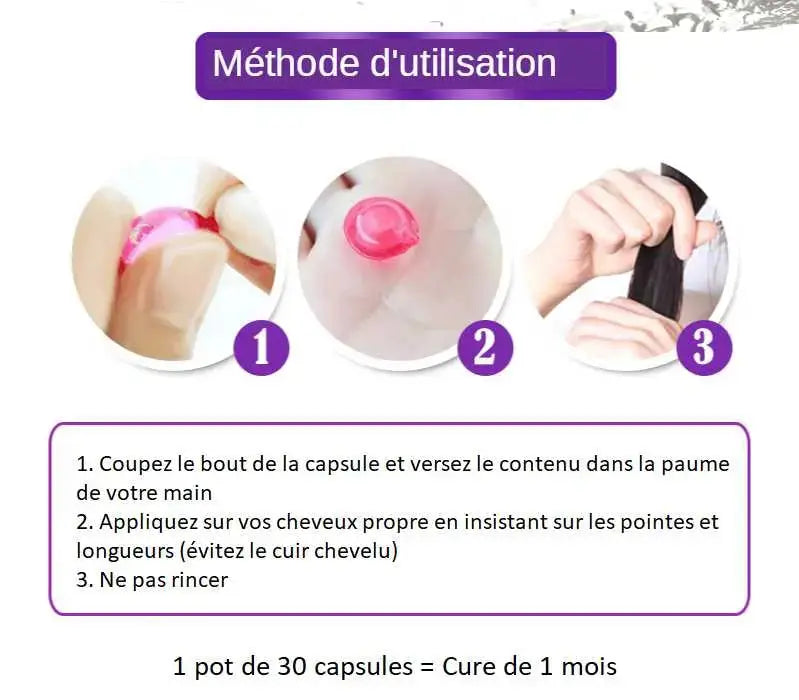 Méthode d'utilisation

1

2

3

1. Coupez le bout de la capsule et versez le contenu dans la paume de votre main
2. Appliquez sur vos cheveux propre en insistant sur les pointes et longueurs (évitez le cuir chevelu)
3. Ne pas rincer

1 pot de 30 capsules = Cure de 1 mois